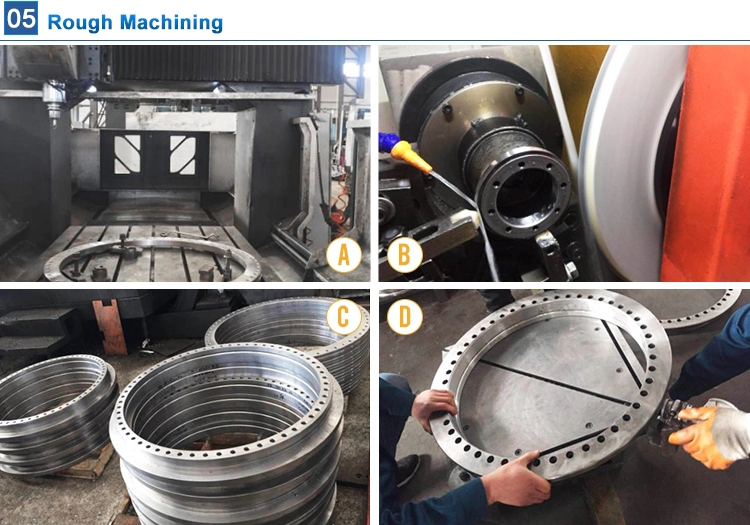 05 Rough Machining

A

B

C

D